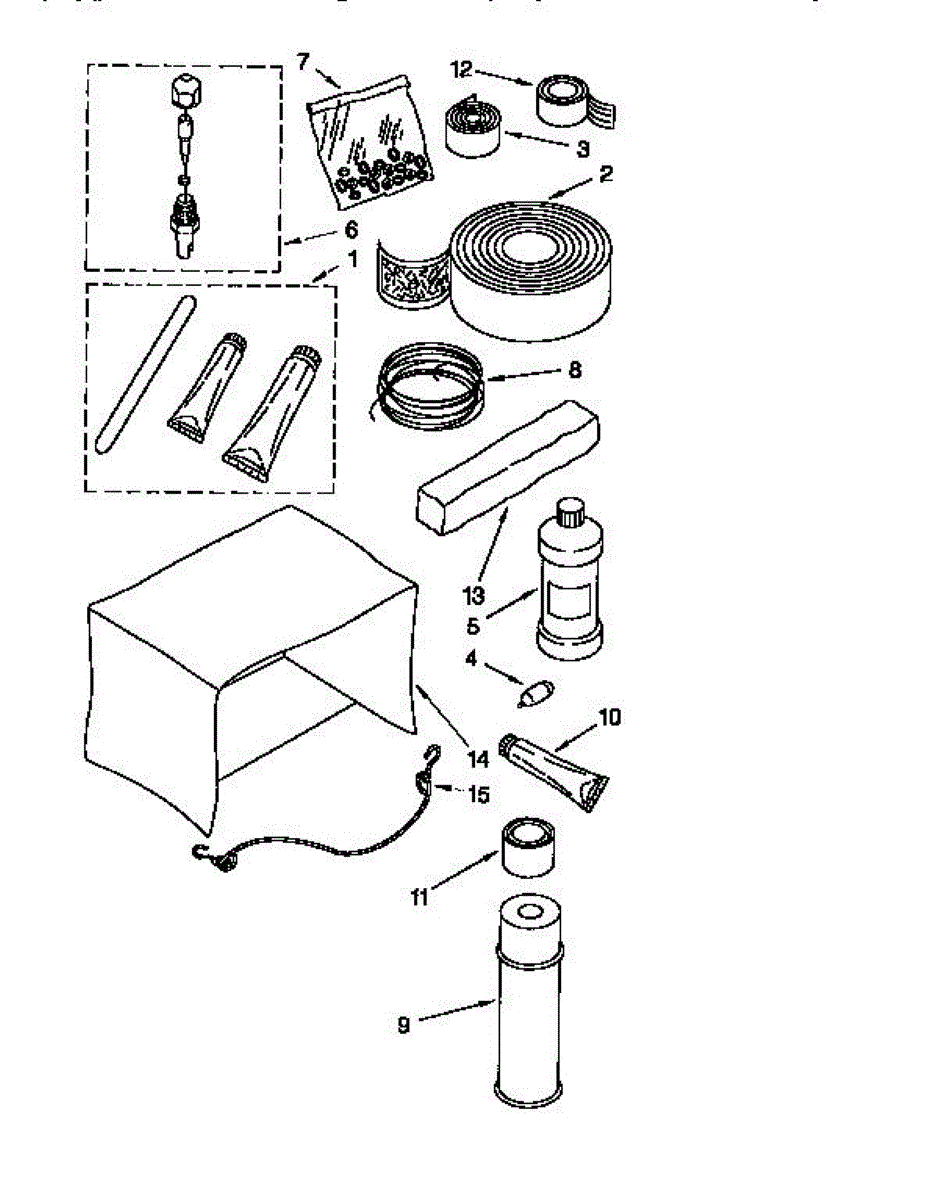 7
12
3
2
6
1
8
13
5
4
10
14
15
11
9