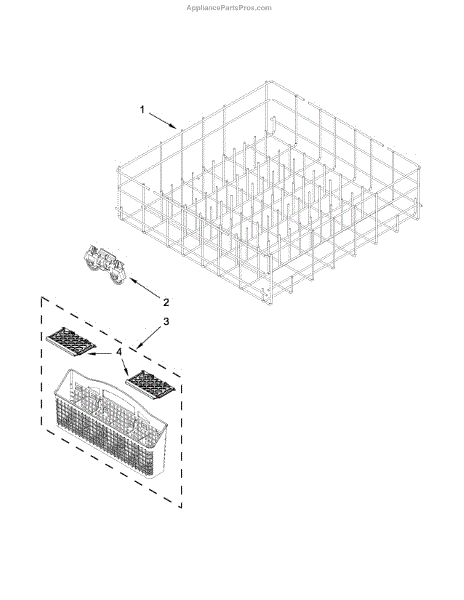 AppliancePartsPros.com

1

2

3

4