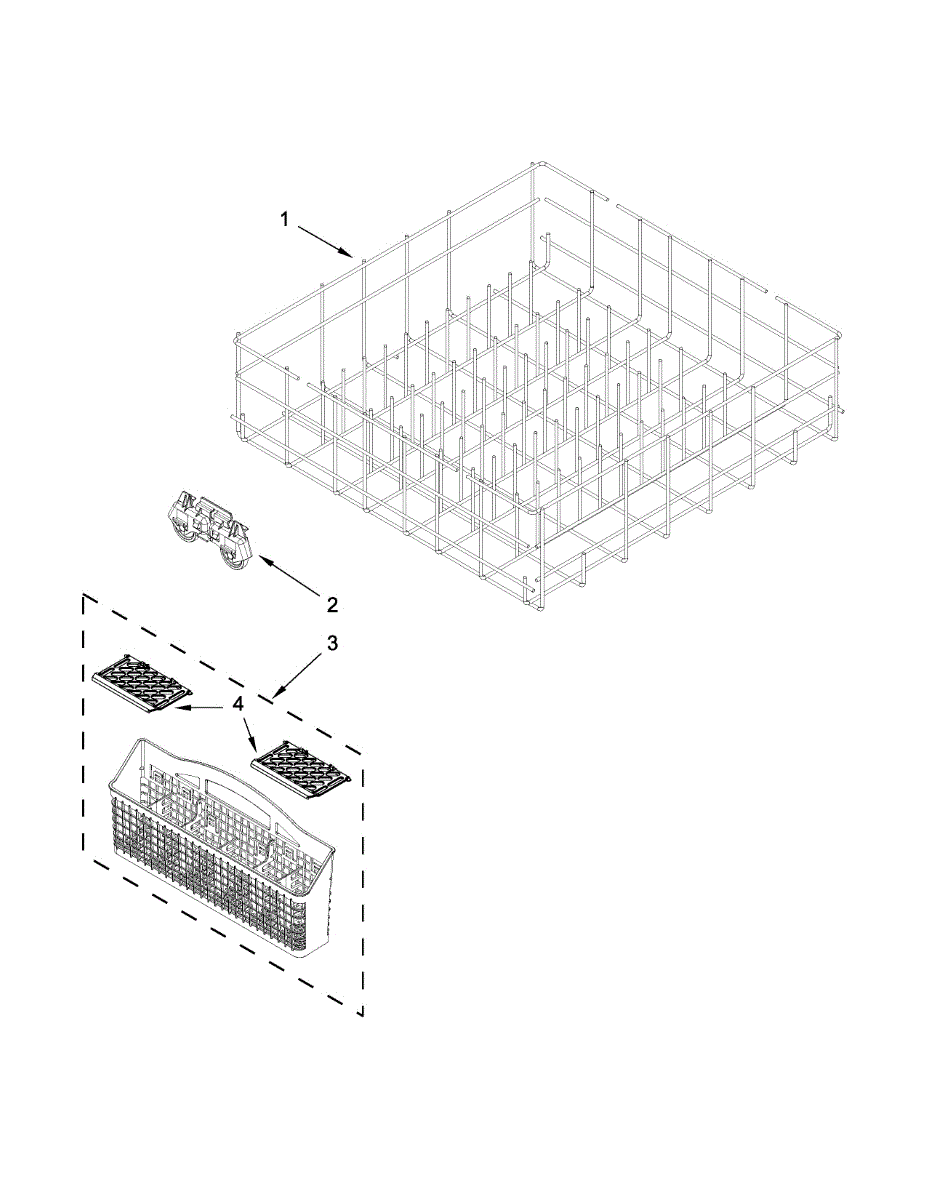 1

2

3

4