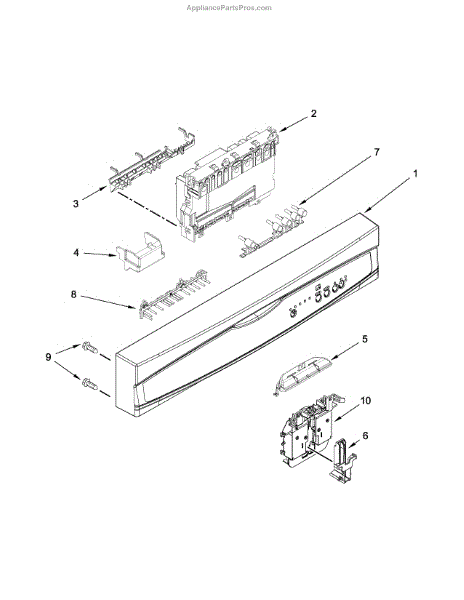 AppliancePartsPros.com

2

7

1

3

4

8

9

5

10

6