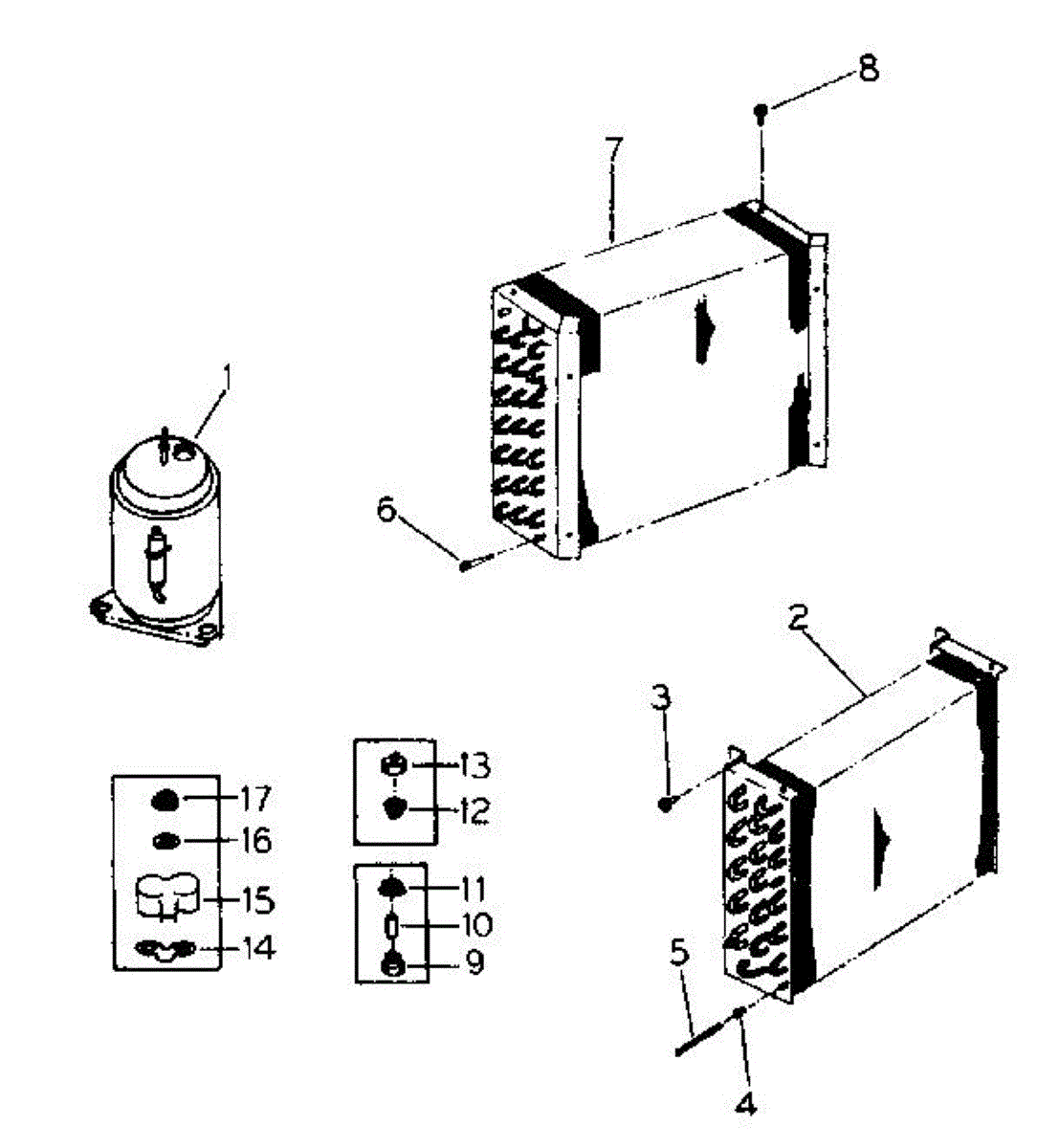 8
7
1
6
2
3
13
12
17
16
15
14
11
10
9
5
4