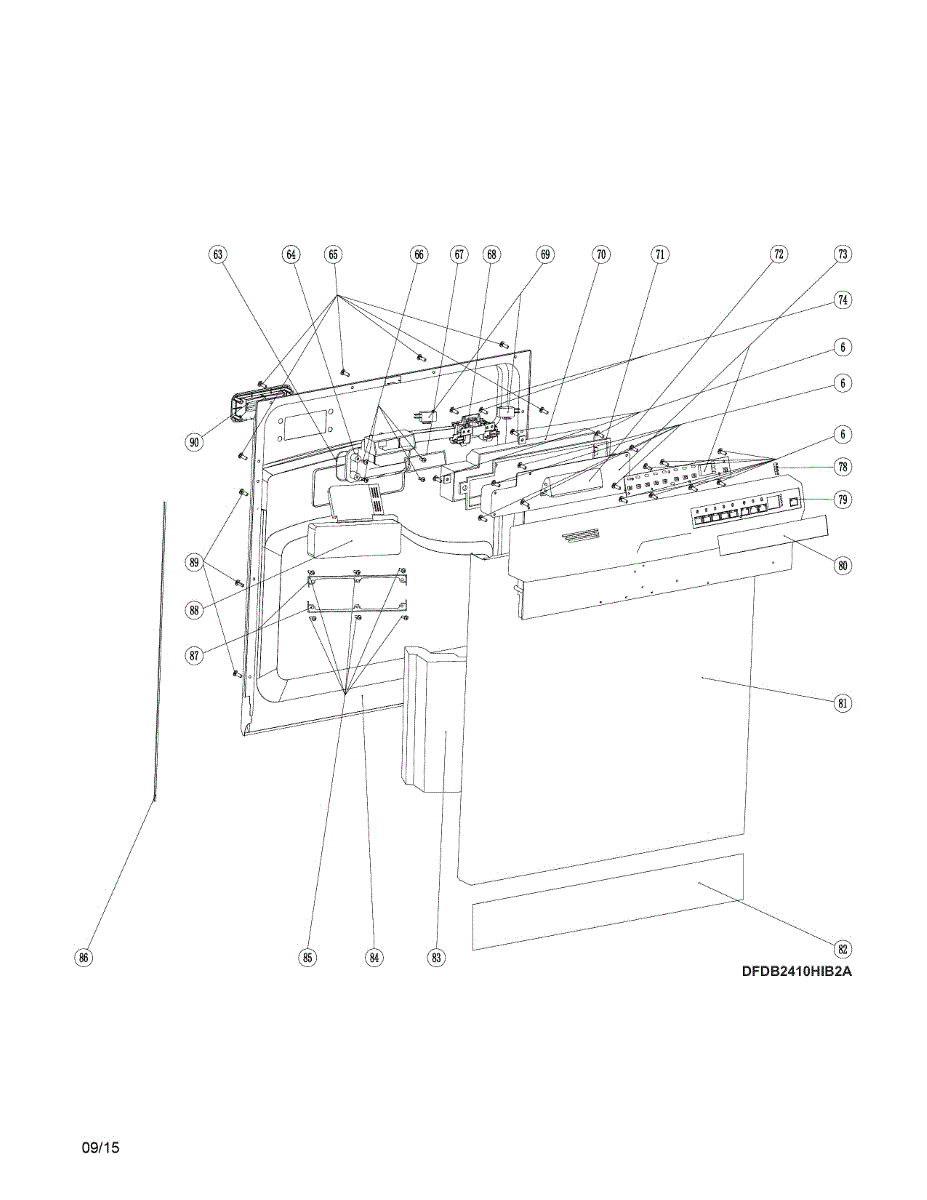 63
64
65
66
67
68
69
70
71
72
73
74
6
6
6
78
79
80
81
82
90
89
88
87
86
85
84
83
DFDB2410HIB2A
09/15