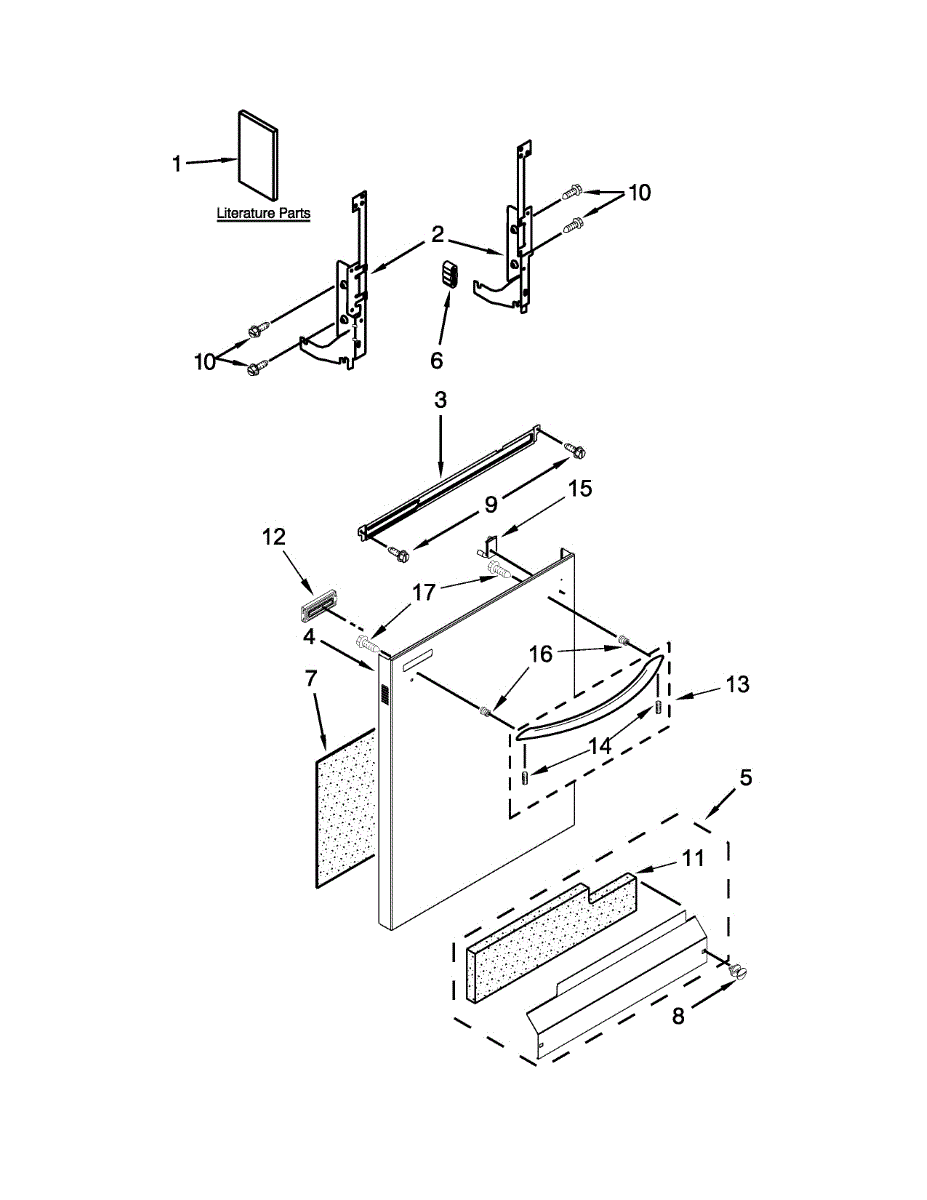 1
Literature Parts
2
10
10
6
3
9
15
12
17
4
16
13
7
14
5
11
8