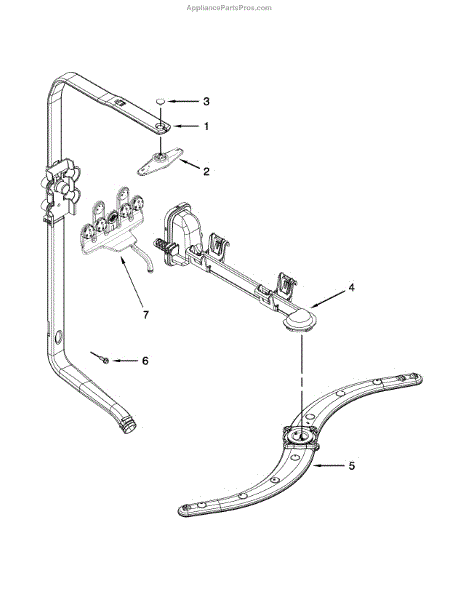 AppliancePartsPros.com

3
1
2
4
7
6
5