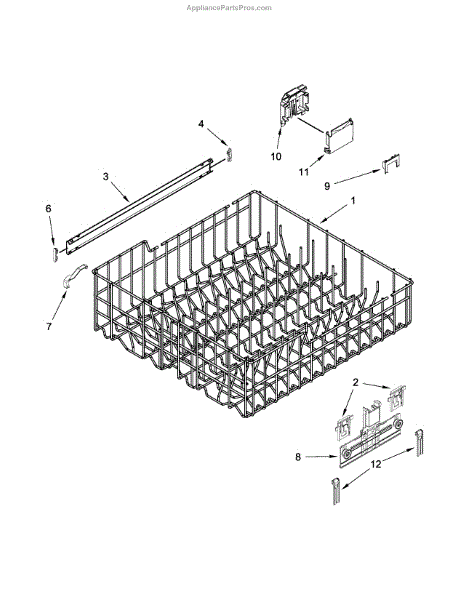 AppliancePartsPros.com

4

10

3

11

9

6

1

7

2

8

12