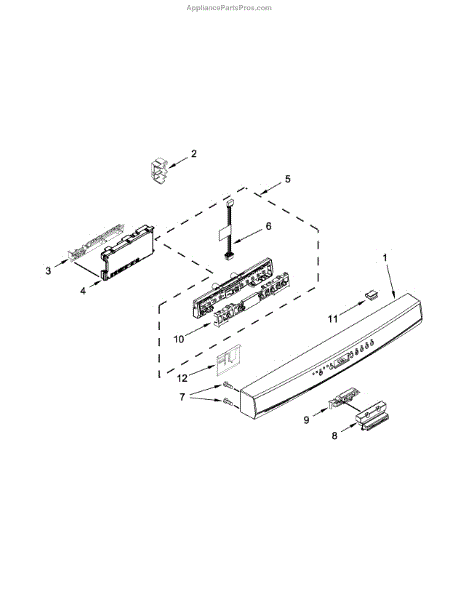 AppliancePartsPros.com

2
5
6
3
4
1
11
10
12
7
9
8