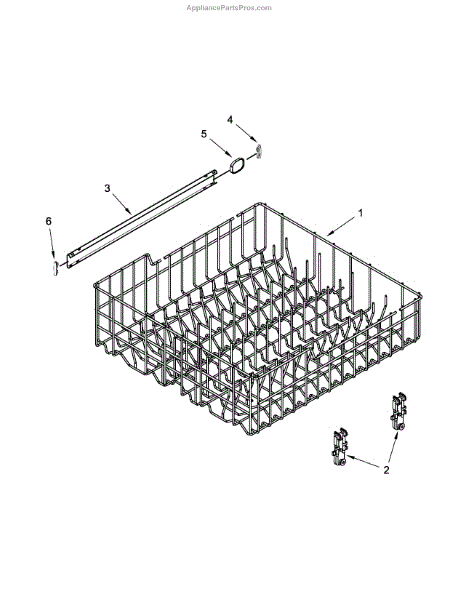 AppliancePartsPros.com

4
5
3
6
1
2