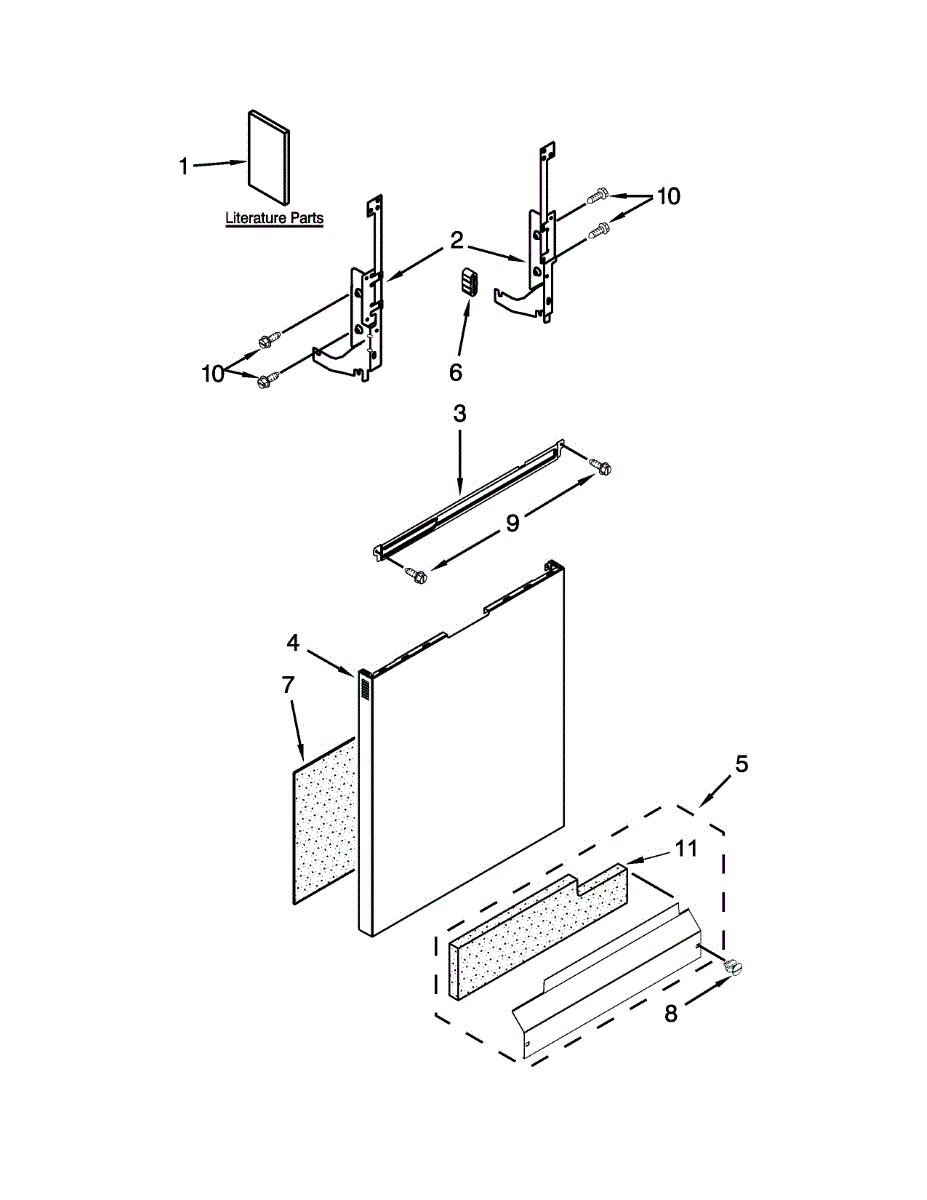 1
Literature Parts
2
10
10
6
3
9
4
7
5
11
8