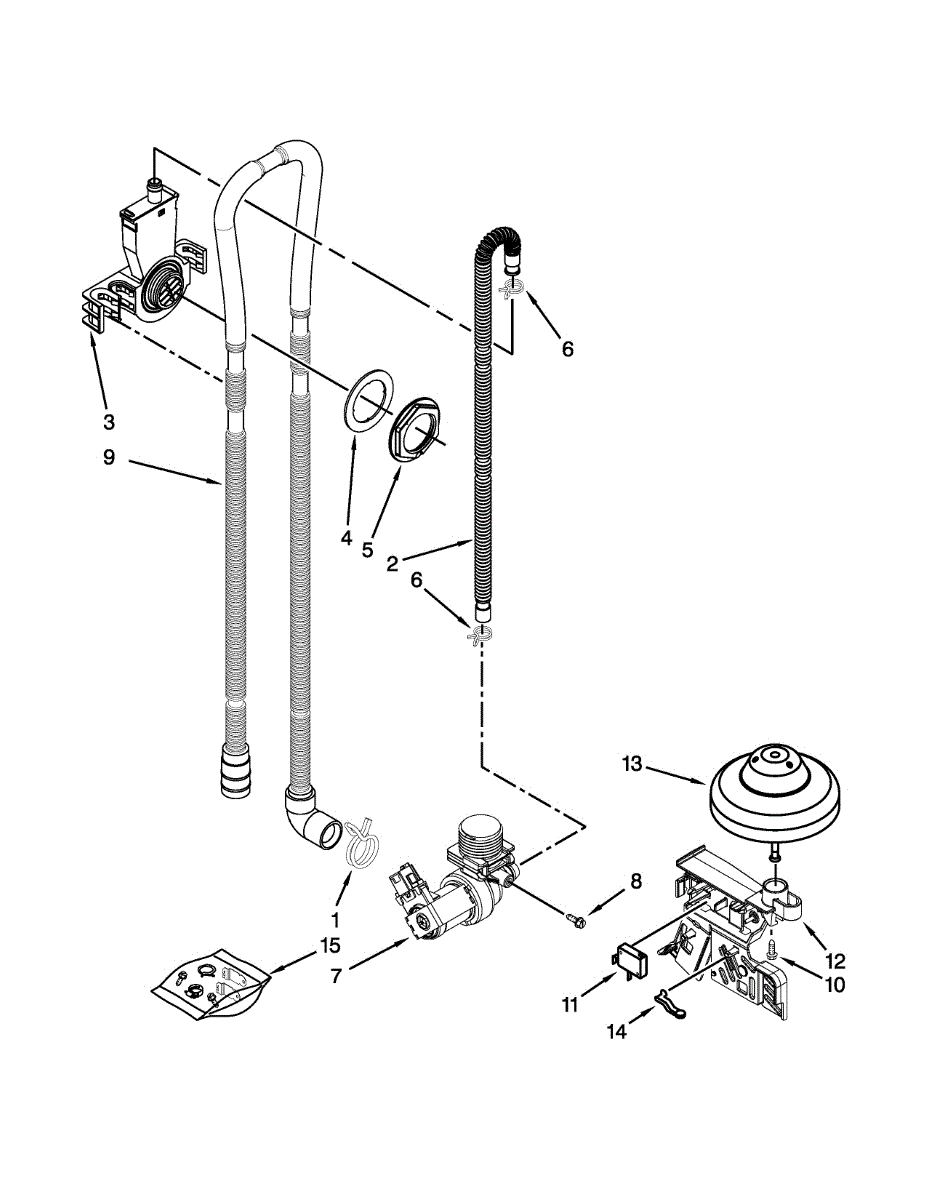 6
3
9
4
5
2
6
13
8
1
15
7
12
10
11
14