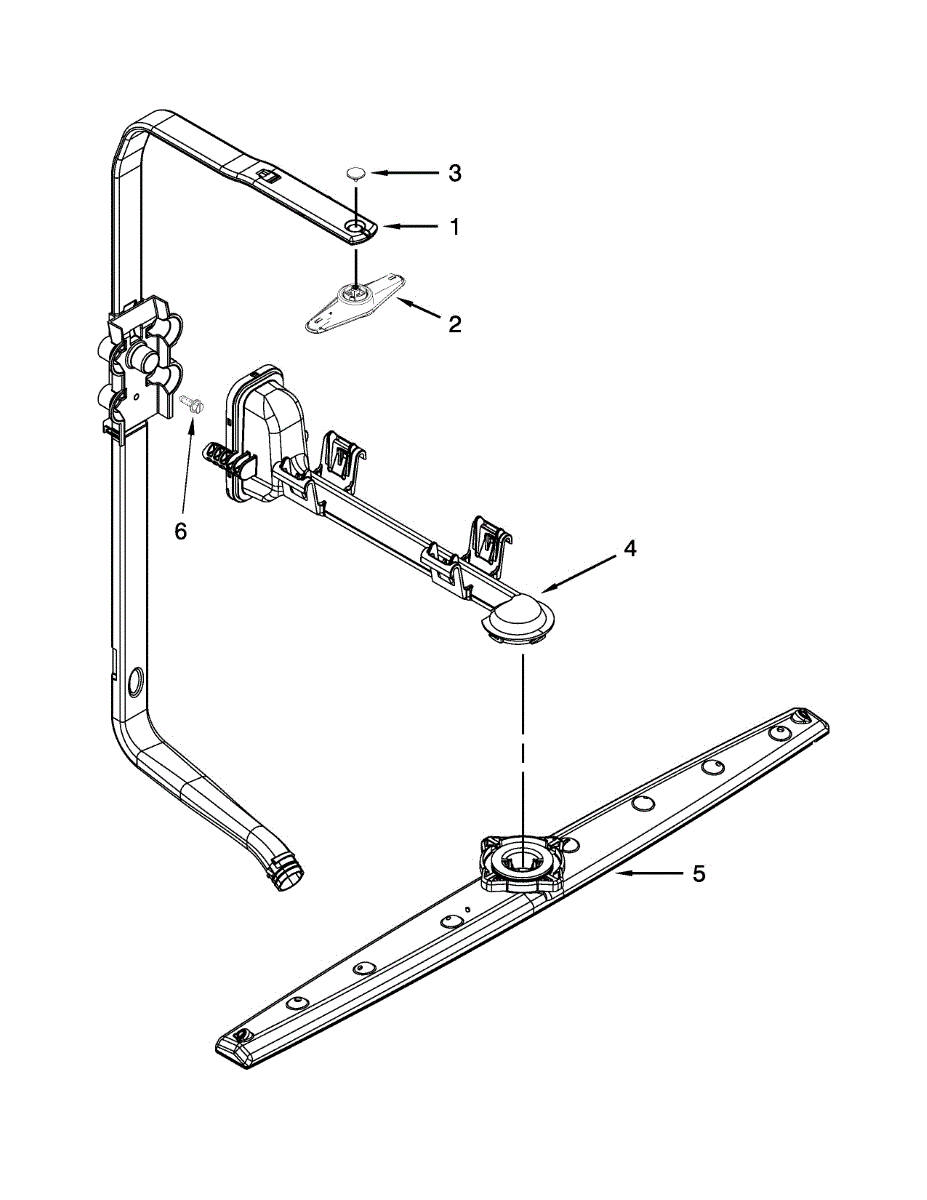 3
1
2
6
4
5