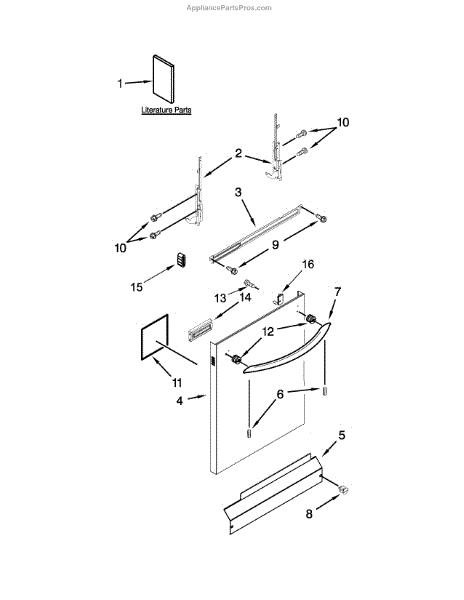 AppliancePartsPros.com

1

Literature Parts

10

2

3

10

9

15

16

13

14

7

12

11

4

6

5

8