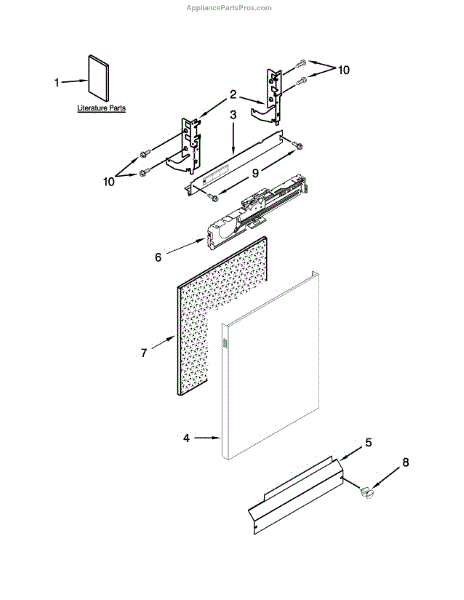 AppliancePartsPros.com

1

Literature Parts

10

2

3

10

9

6

7

4

5

8