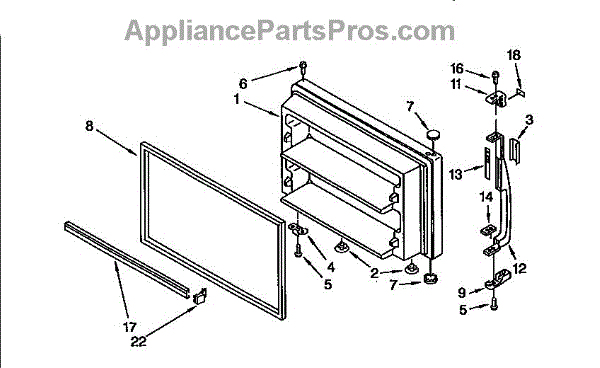 AppliancePartsPros.com

6
1
8
7
16
18
11
3
13
14
4
5
2
7
12
9
5
17
22