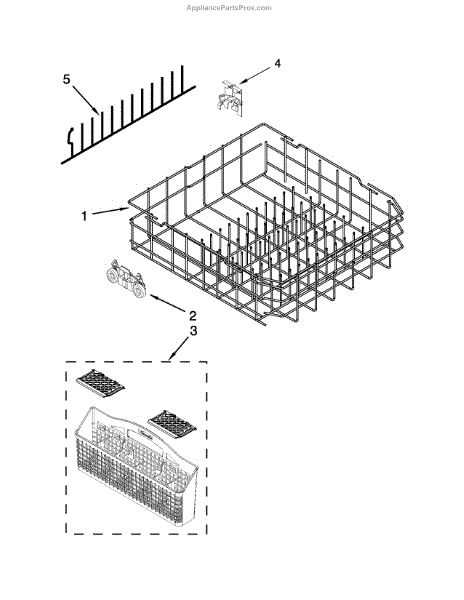 AppliancePartsPros.com

5

4

1

2

3