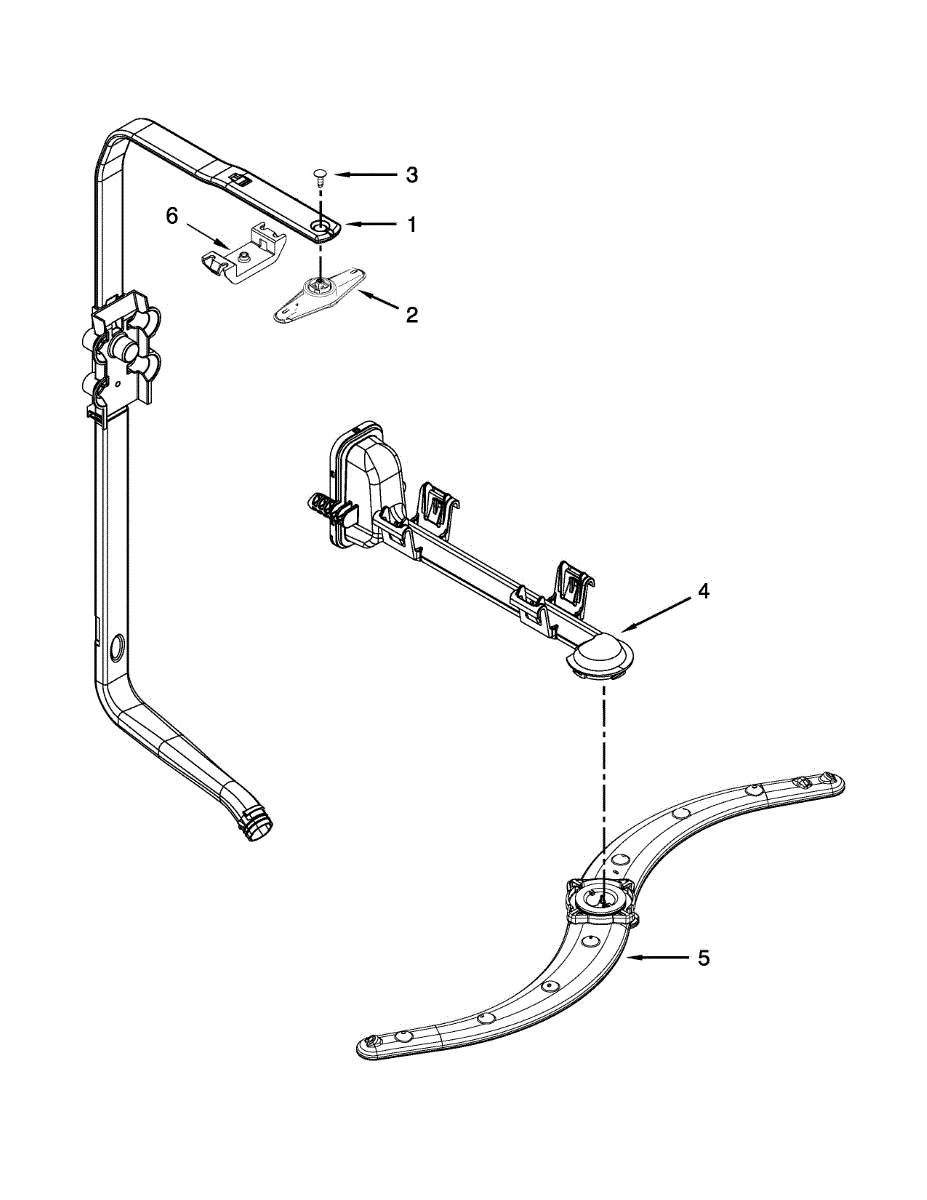 3
6
1
2
4
5