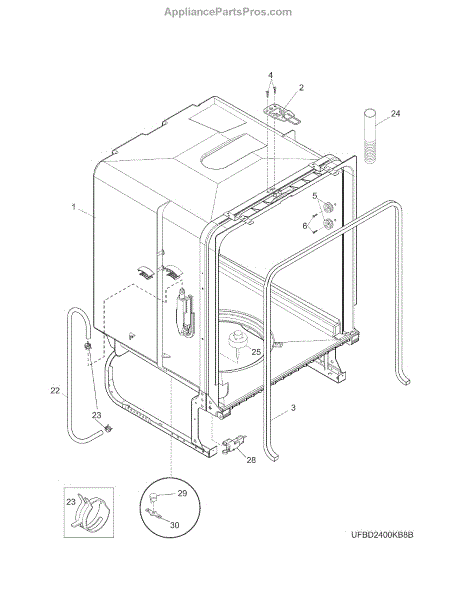 AppliancePartsPros.com

4
2
24
1
5
6
25
22
23
3
28
23
29
30

UFBD2400KB8B