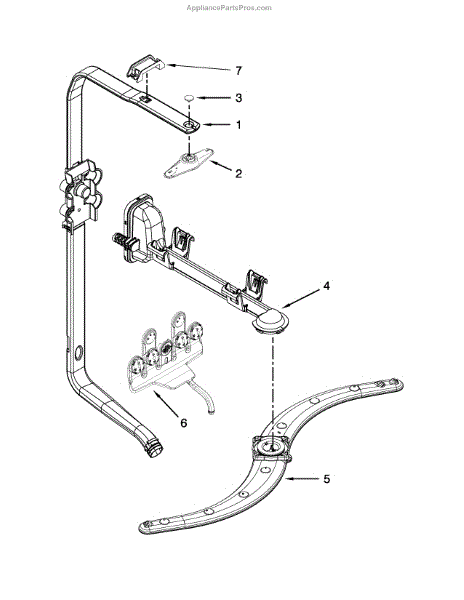 AppliancePartsPros.com

7

3

1

2

4

6

5