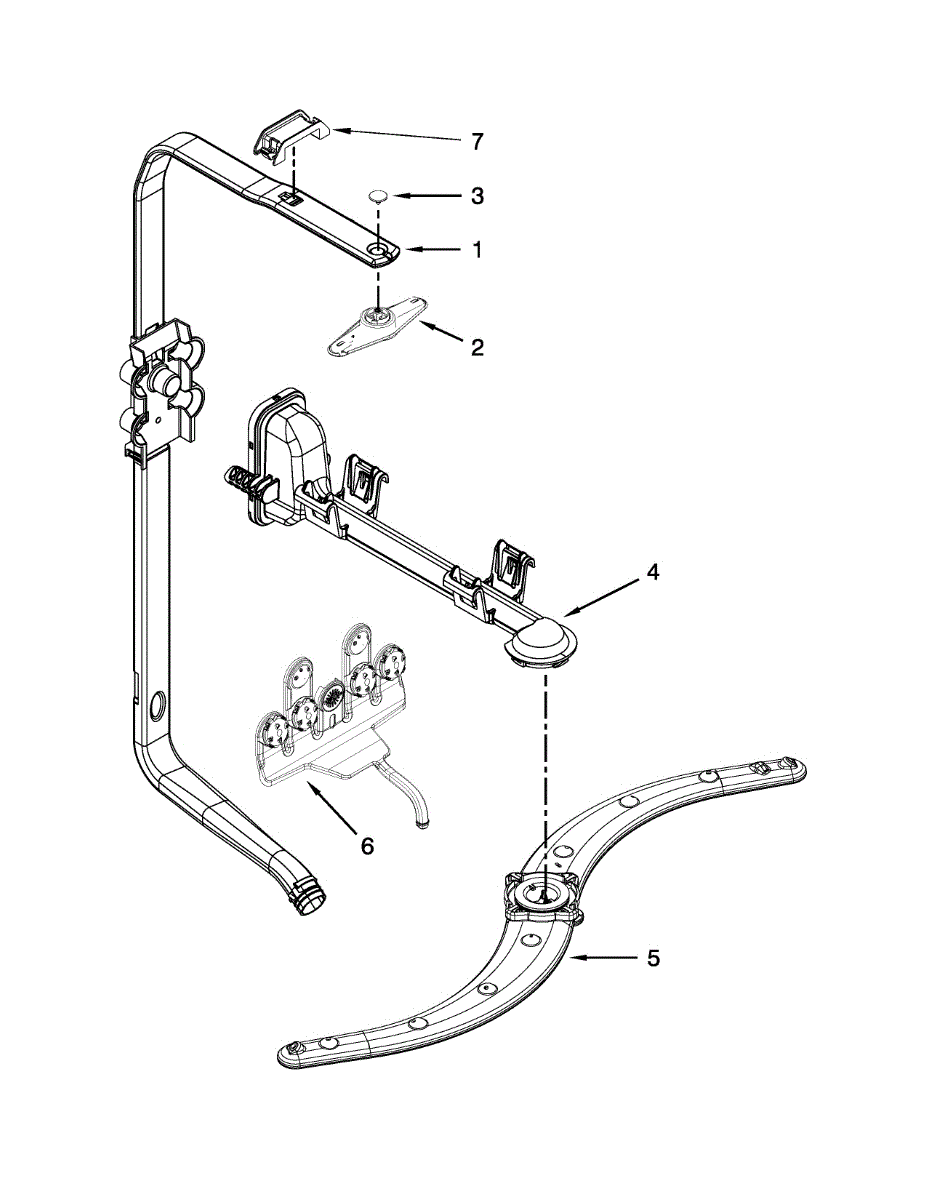 7
3
1
2
4
6
5