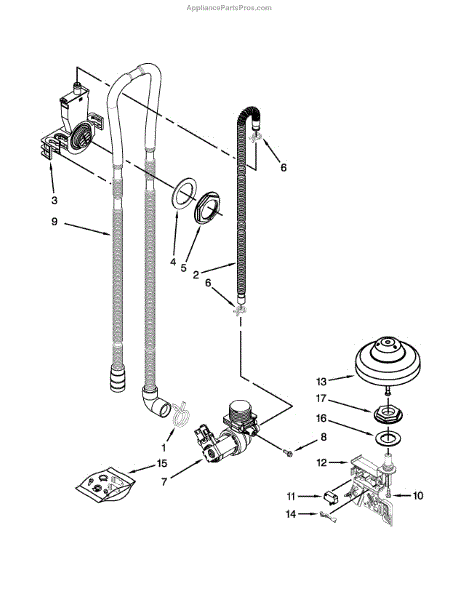 AppliancePartsPros.com

6
3
9
4
5
2
6
13
17
16
1
8
15
7
12
11
10
14