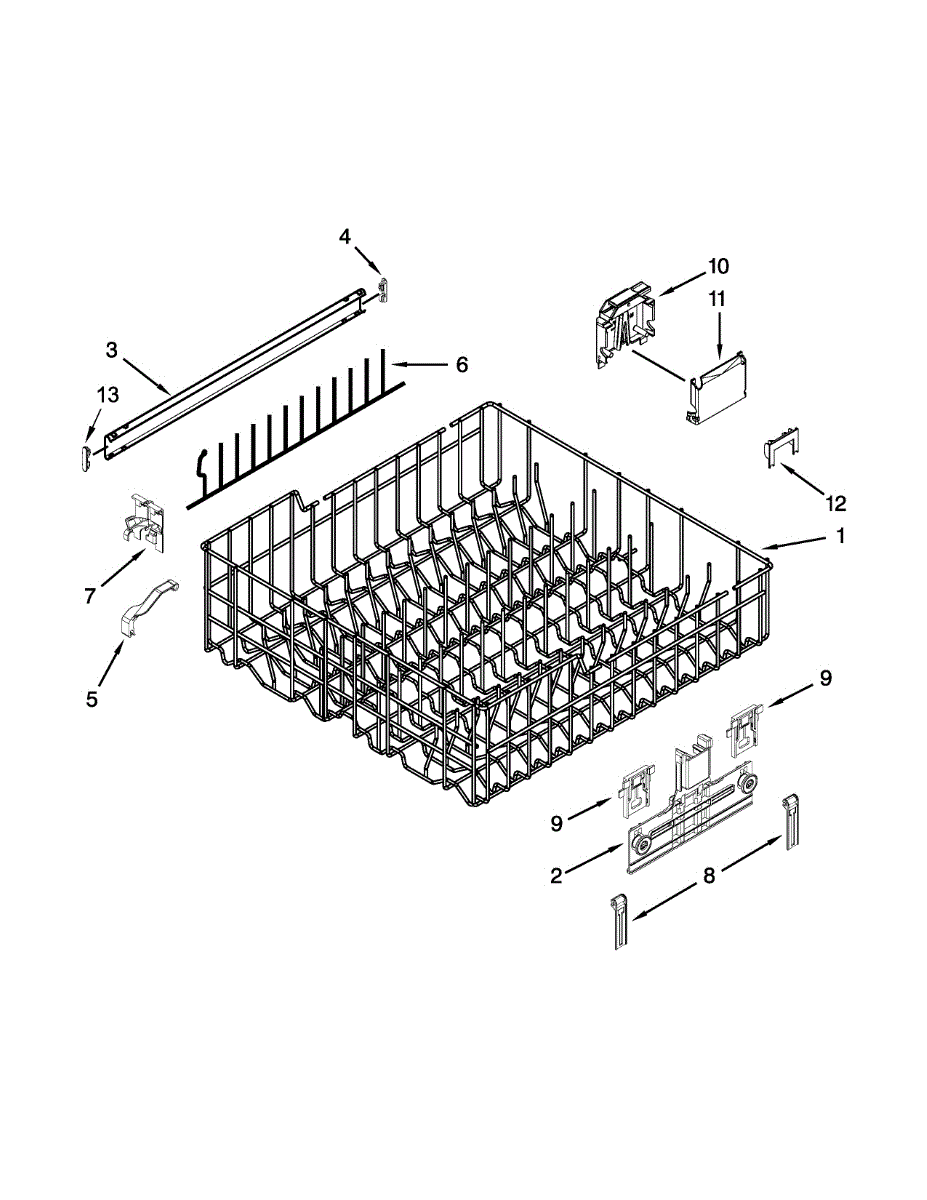 4
10
11
3
6
13
12
1
7
5
9
9
2
8