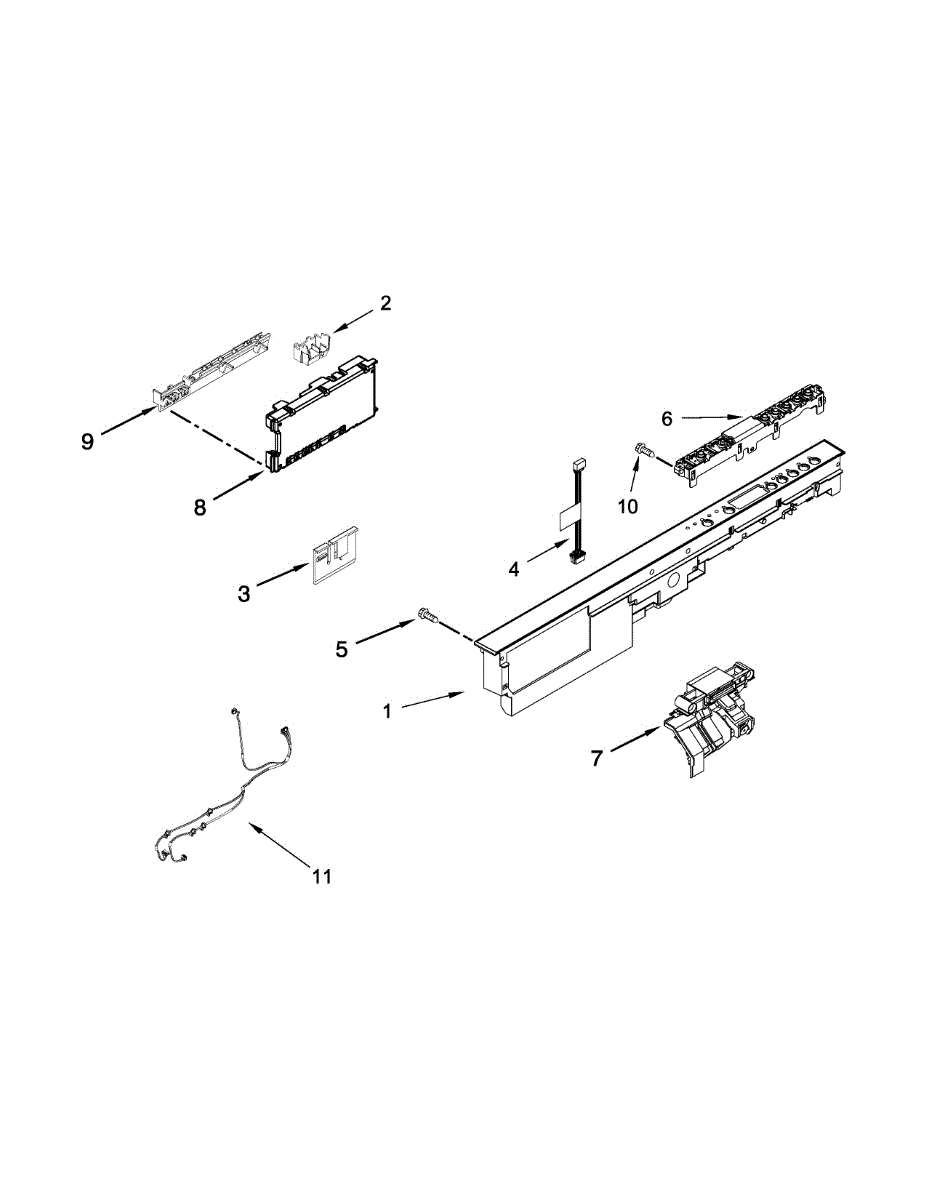 2
9
8
6
10
4
3
5
1
7
11