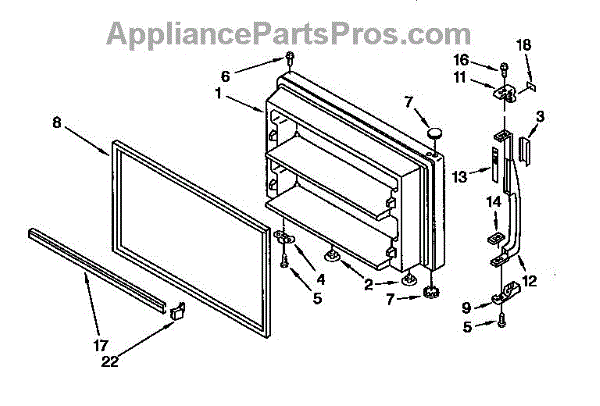 AppliancePartsPros.com

6
1
8
7
16
18
11
3
13
14
4
5
2
7
12
9
5
17
22