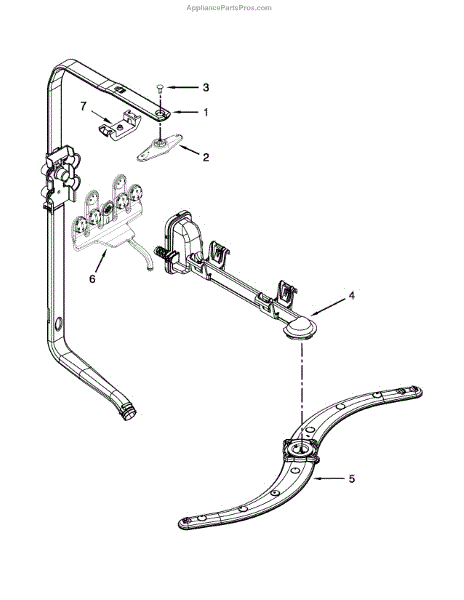 AppliancePartsPros.com

3
7
1
2
6
4
5