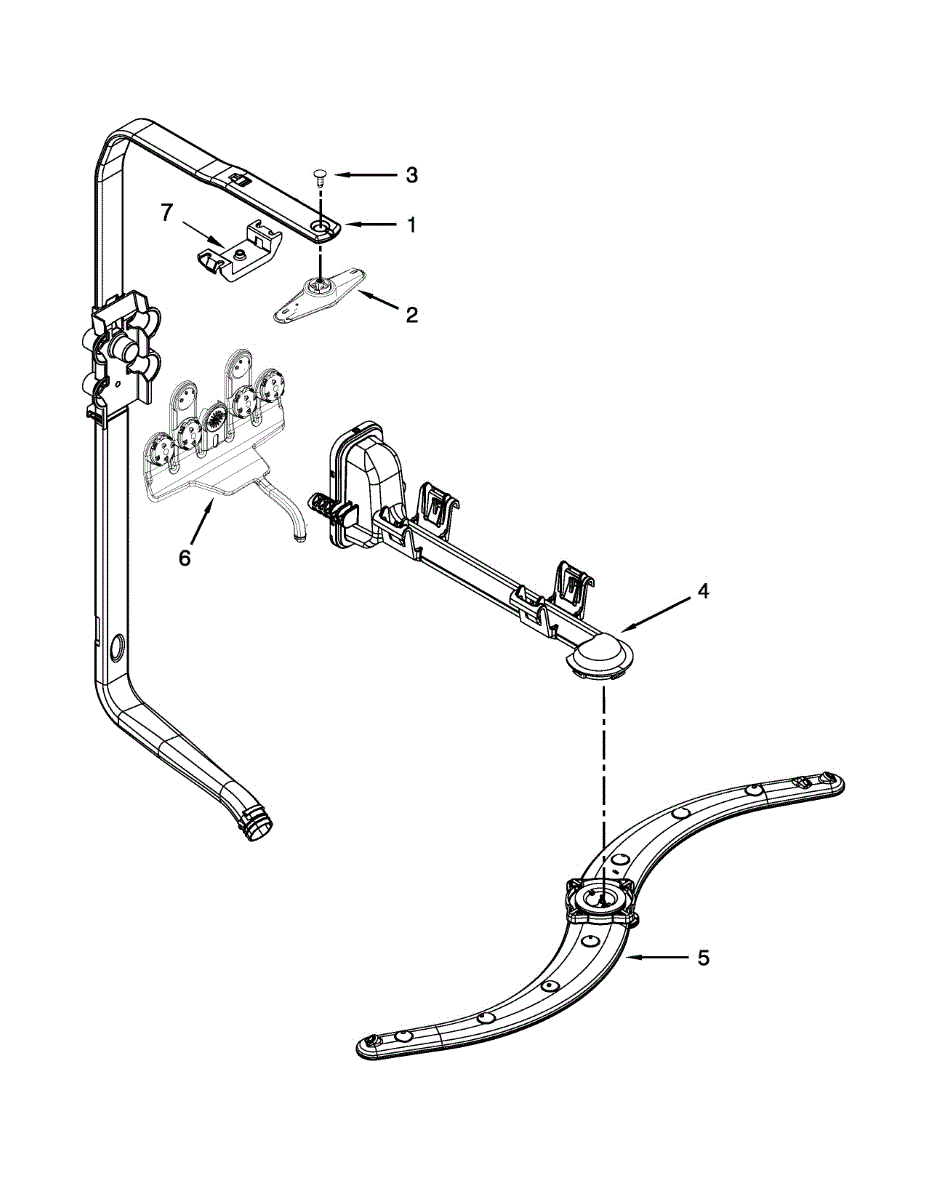 3
7
1
2
6
4
5