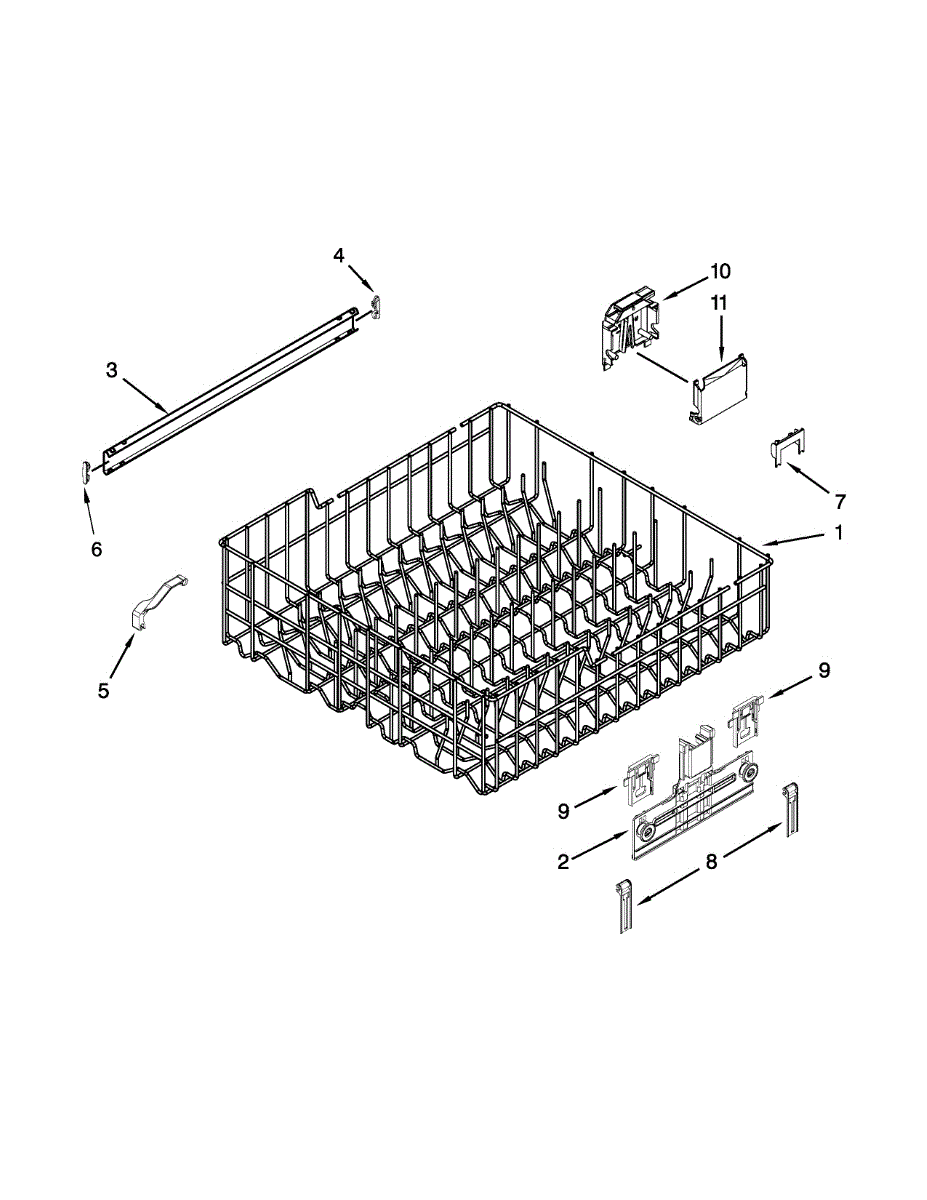 4
10
11
3
7
6
1
5
9
9
2
8