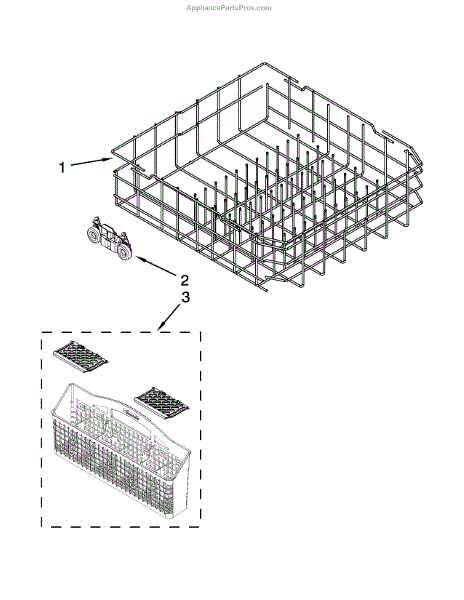 AppliancePartsPros.com

1

2

3