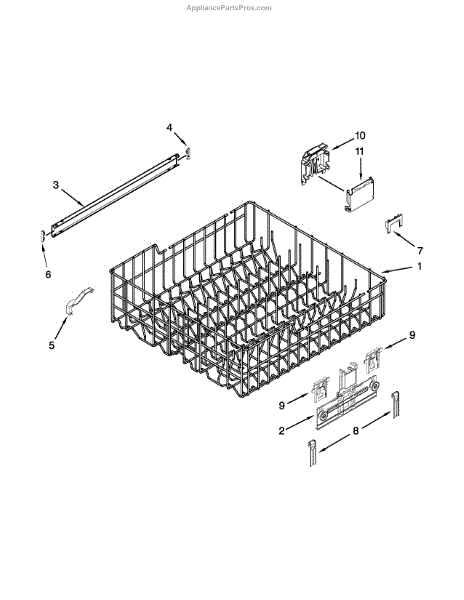 AppliancePartsPros.com

4
10
11
3
7
6
1
5
9
9
2
8