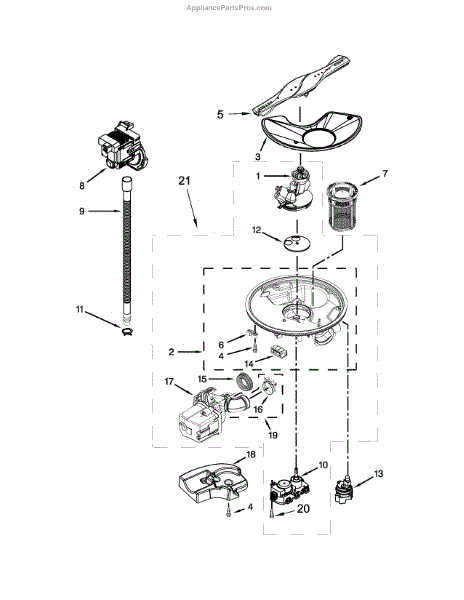 AppliancePartsPros.com

5
3
8
1
7
21
9
12
11
6
2
4
14
15
17
16
19
18
10
13
4
20