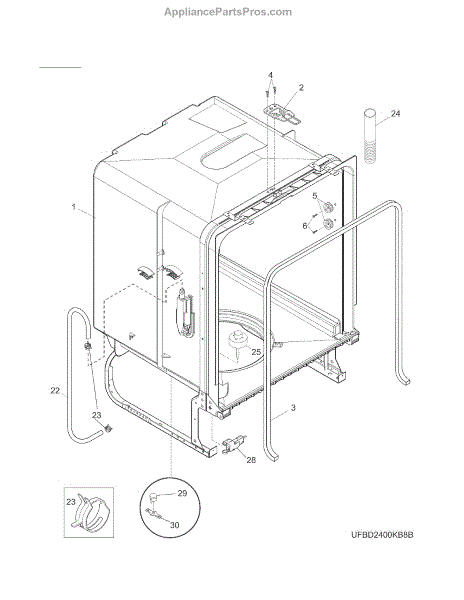 AppliancePartsPros.com

4
2
24
1
5
6
25
22
23
3
28
23
29
30
UFBD2400KB8B