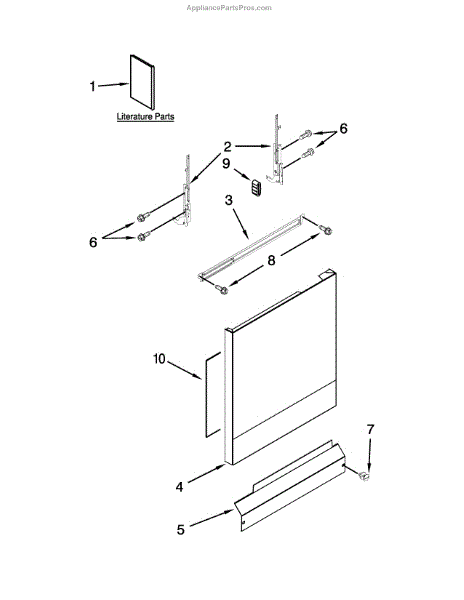 AppliancePartsPros.com

1

Literature Parts

2

6

9

3

6

8

10

7

4

5