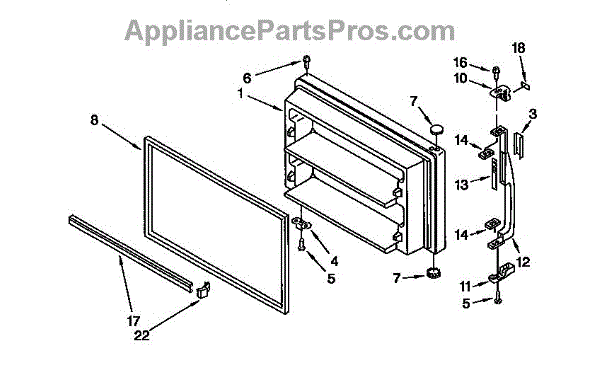 AppliancePartsPros.com

6
1
8
7
16
10
18
3
14
13
14
12
4
5
7
11
5
17
22