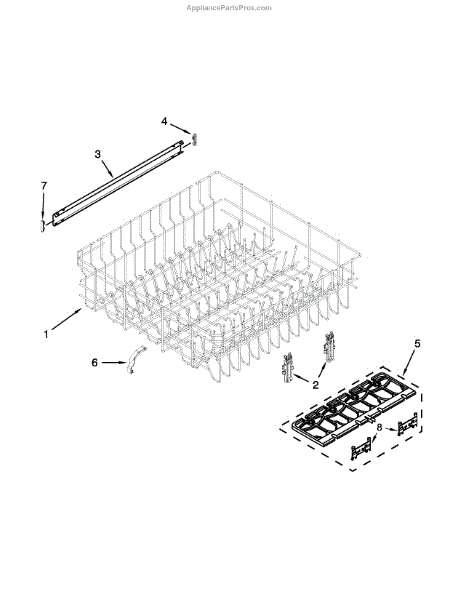 AppliancePartsPros.com

4

3

7

1

6

2

5

8