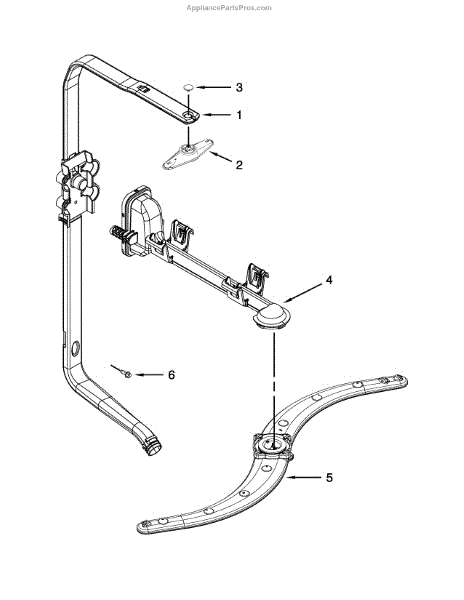 AppliancePartsPros.com

3
1
2
4
6
5