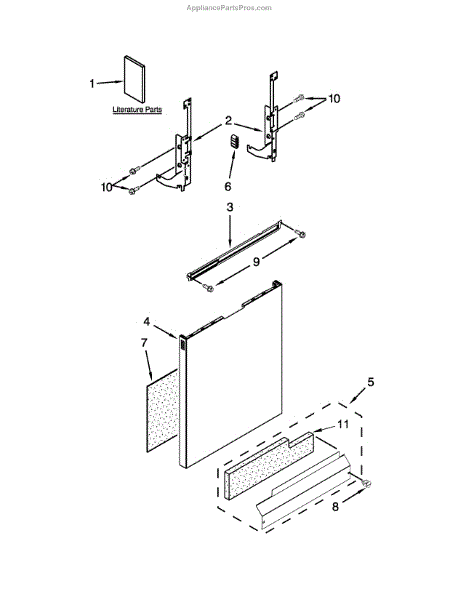 AppliancePartsPros.com

1

Literature Parts

2

10

10

6

3

9

4

7

5

11

8