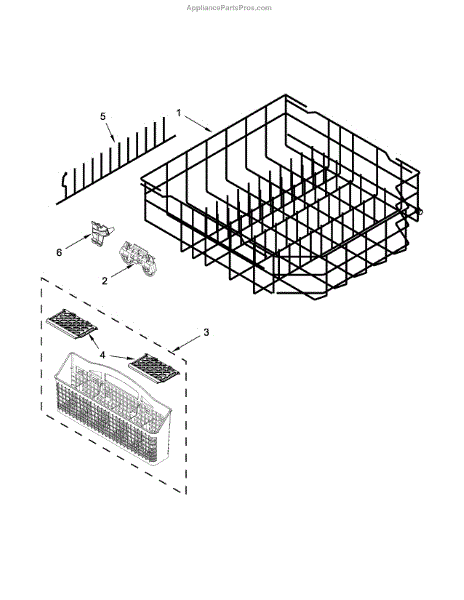 AppliancePartsPros.com

5

1

6

2

3

4