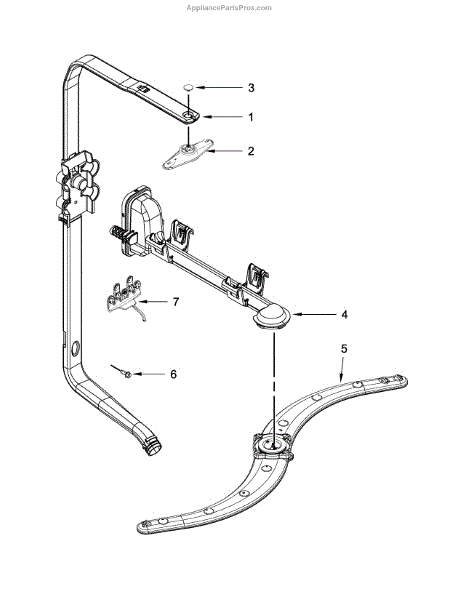 AppliancePartsPros.com

3

1

2

7

4

5

6