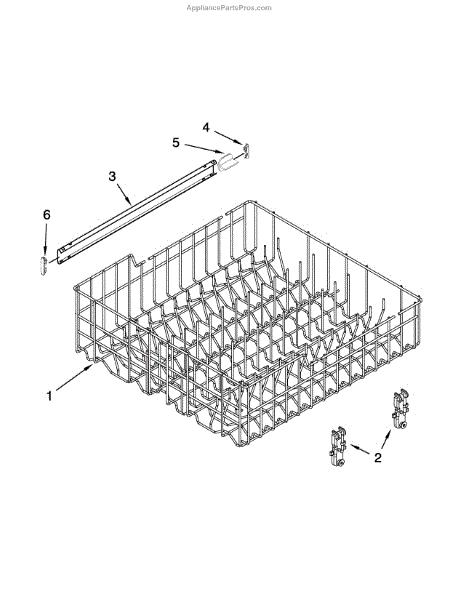 AppliancePartsPros.com

4

5

3

6

1

2