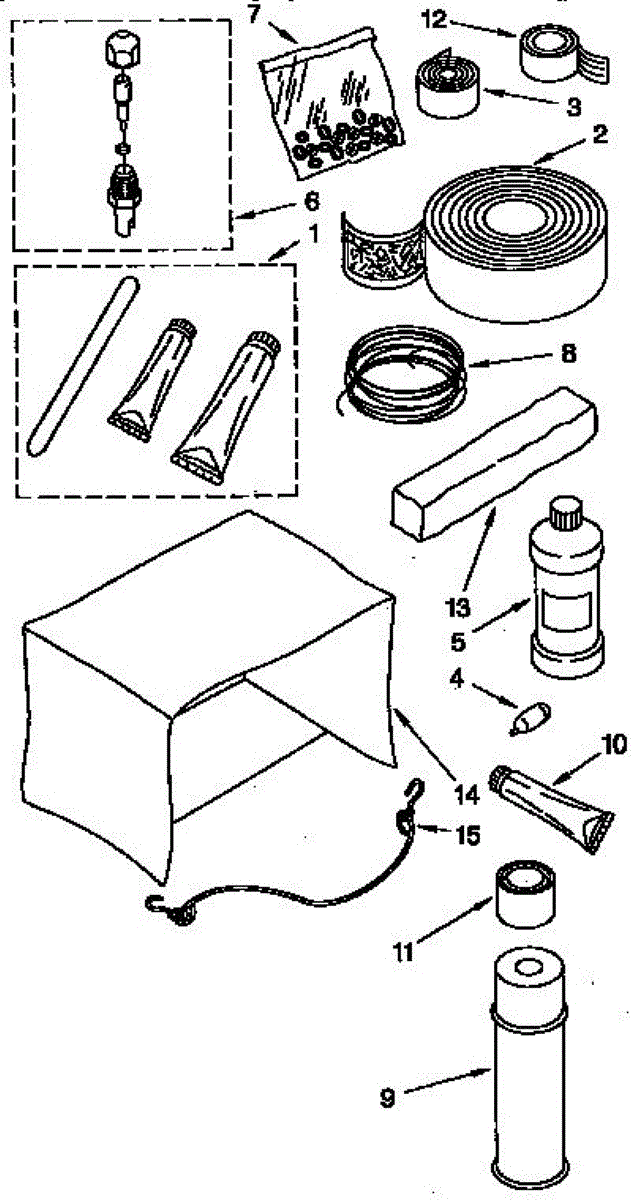 7
12
3
2
6
1
8
13
5
4
10
14
15
11
9