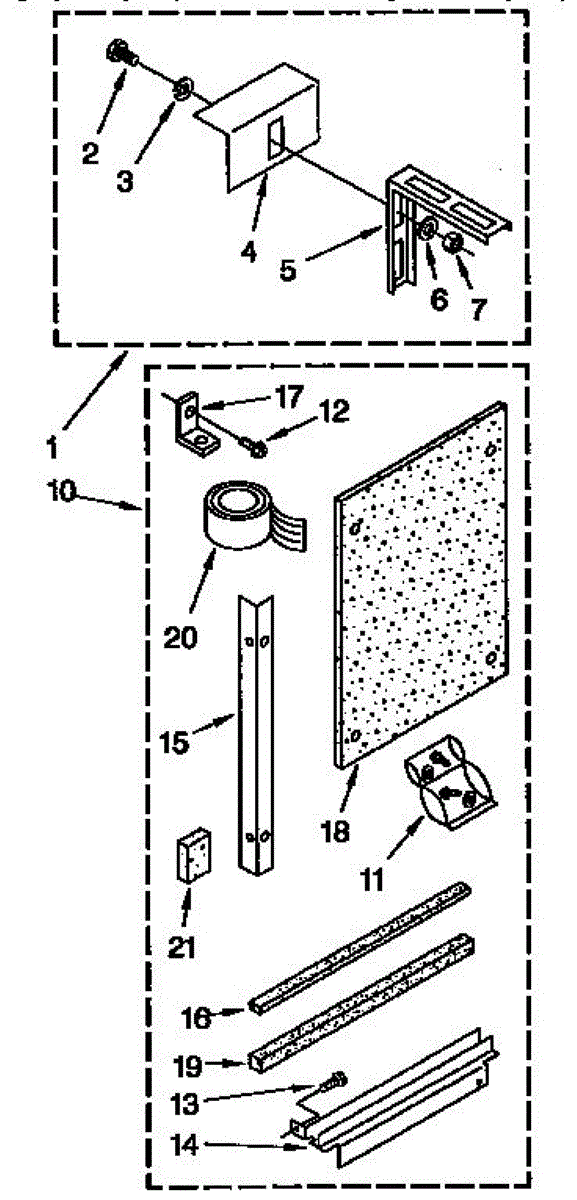 2
3
4
5
6
7
1
17
12
10
20
15
18
11
21
16
19
13
14