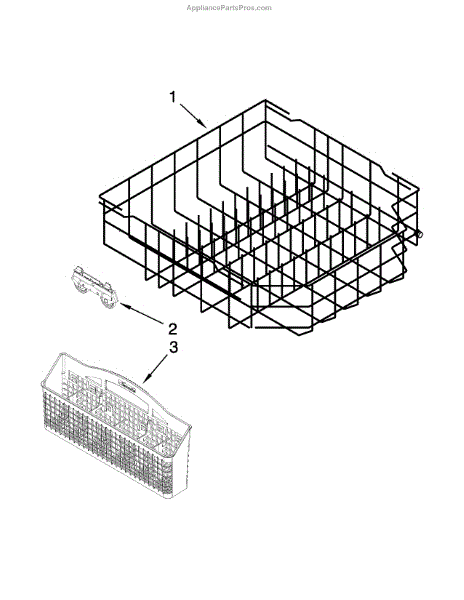 AppliancePartsPros.com

1

2

3