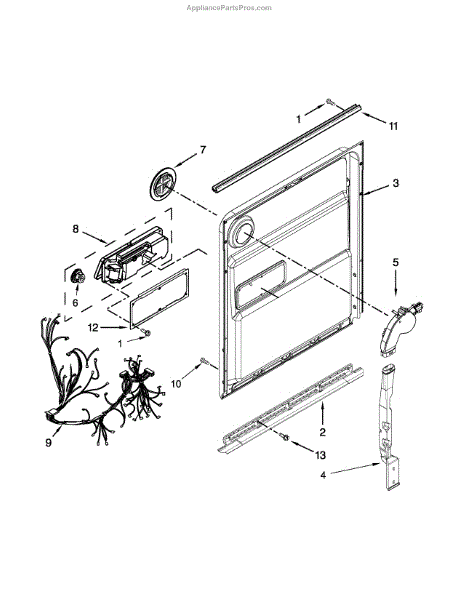 AppliancePartsPros.com

1
11
7
3
8
5
6
12
1
10
9
2
13
4