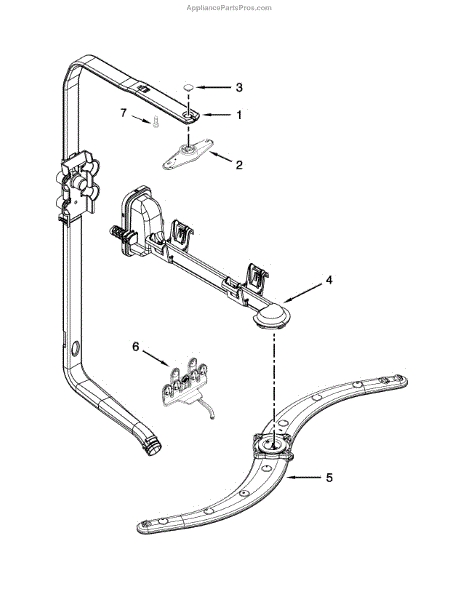 AppliancePartsPros.com

3
7
1
2
4
6
5