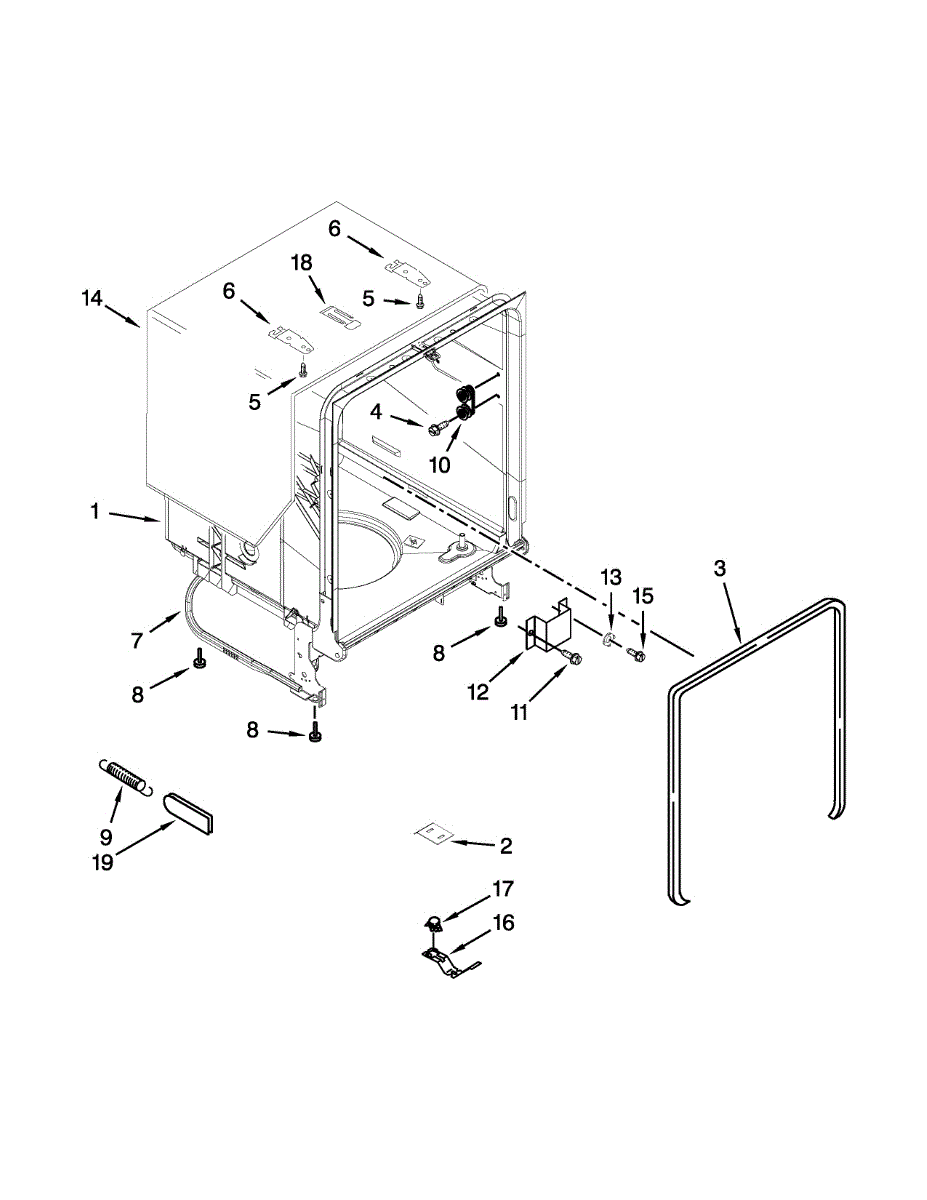 6
18
14
6
5
5
4
10
1
13
3
15
7
8
8
12
11
8
9
19
2
17
16