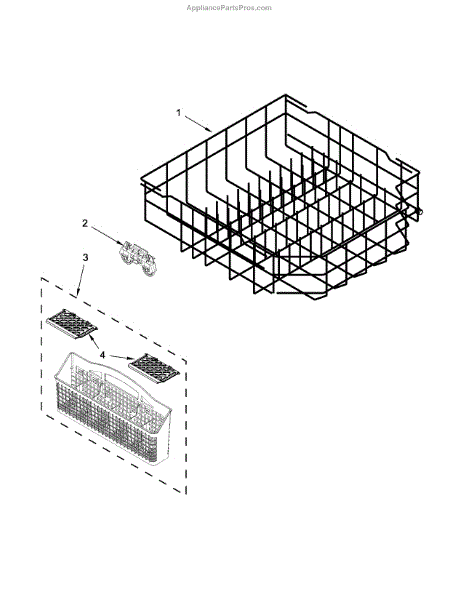 AppliancePartsPros.com

1

2

3

4