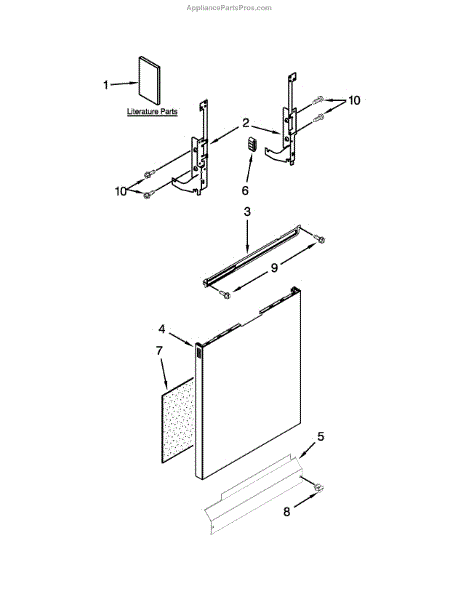 AppliancePartsPros.com

1
Literature Parts
2
10
10
6
3
9
4
7
5
8