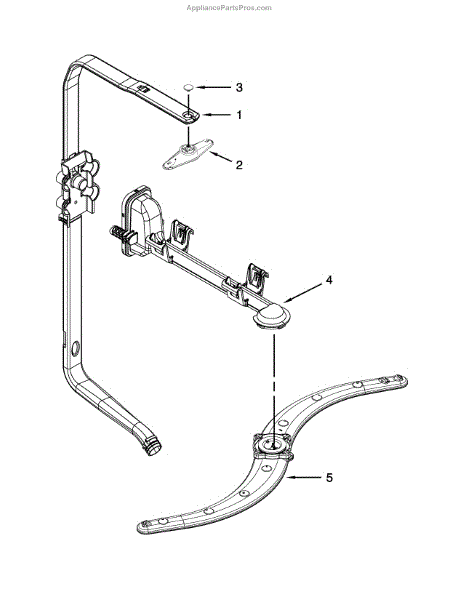 AppliancePartsPros.com

3

1

2

4

5